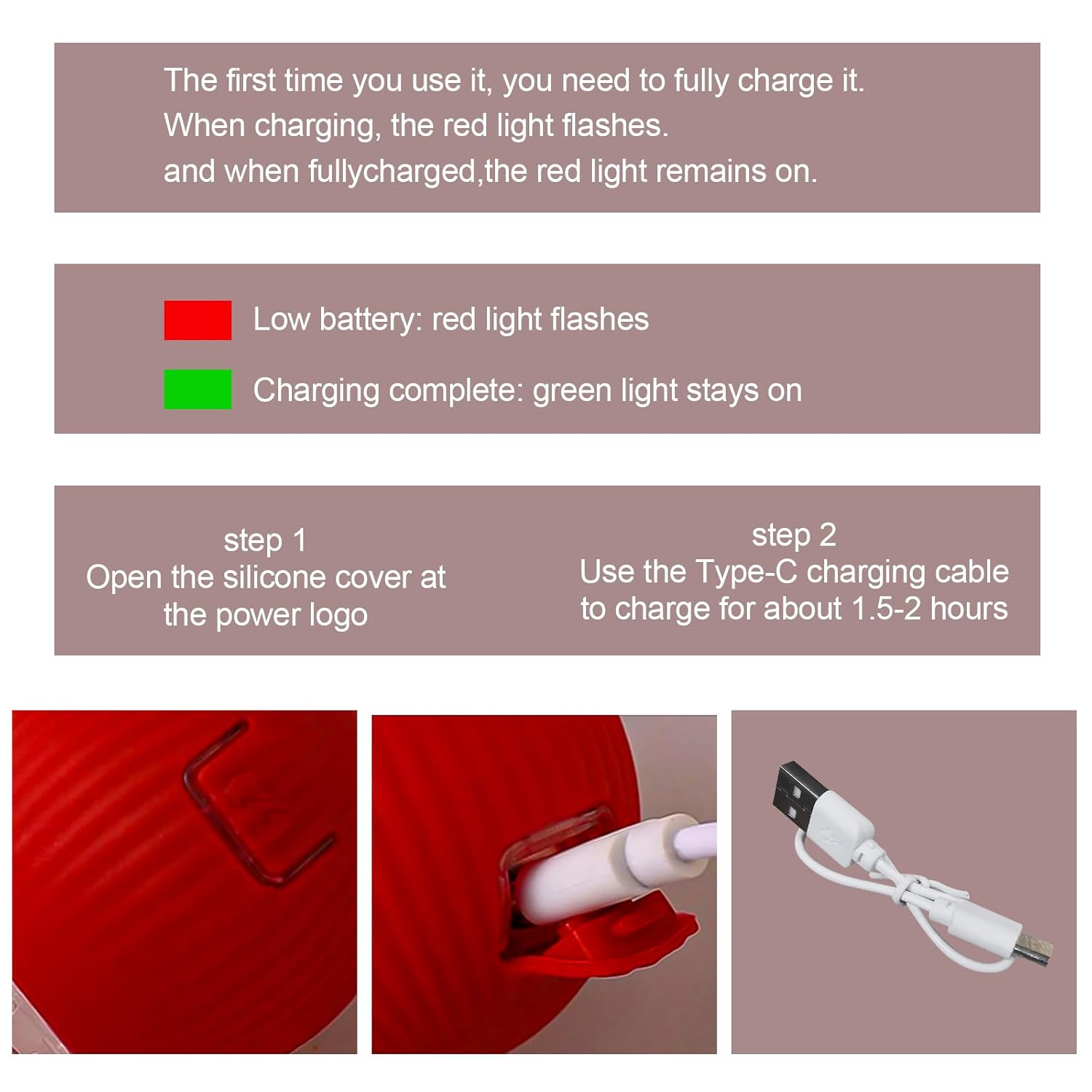 The first time you use it, you need to fully charge it.
When charging, the red light flashes.
and when fullycharged,the red light remains on.

Low battery: red light flashes

Charging complete: green light stays on

step 1
Open the silicone cover at the power logo

step 2
Use the Type-C charging cable to charge for about 1.5-2 hours