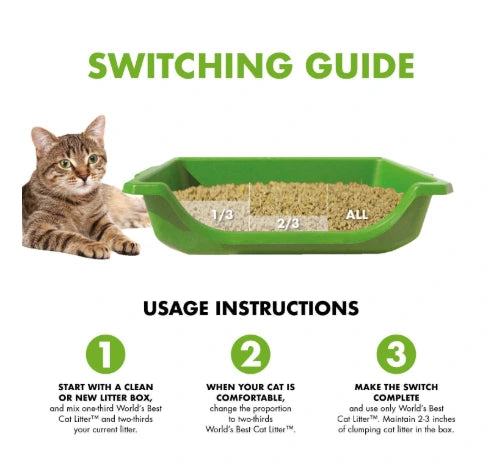 SWITCHING GUIDE

1/3

2/3

ALL

USAGE INSTRUCTIONS

1

START WITH A CLEAN OR NEW LITTER BOX, and mix one-third World's Best Cat Litter™ and two-thirds your current litter.

2

WHEN YOUR CAT IS COMFORTABLE, change the proportion to two-thirds World's Best Cat Litter™.

3

MAKE THE SWITCH COMPLETE and use only World's Best Cat Litter™. Maintain 2-3 inches of clumping cat litter in the box.