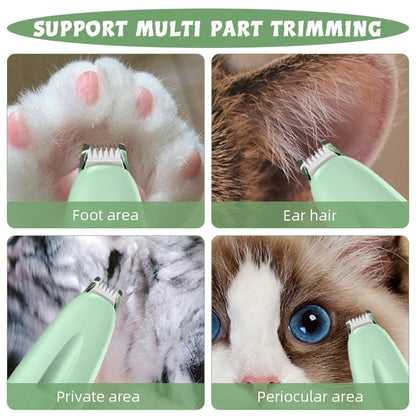 SUPPORT MULTI PART TRIMMING

Foot area

Ear hair

Private area

Periocular area